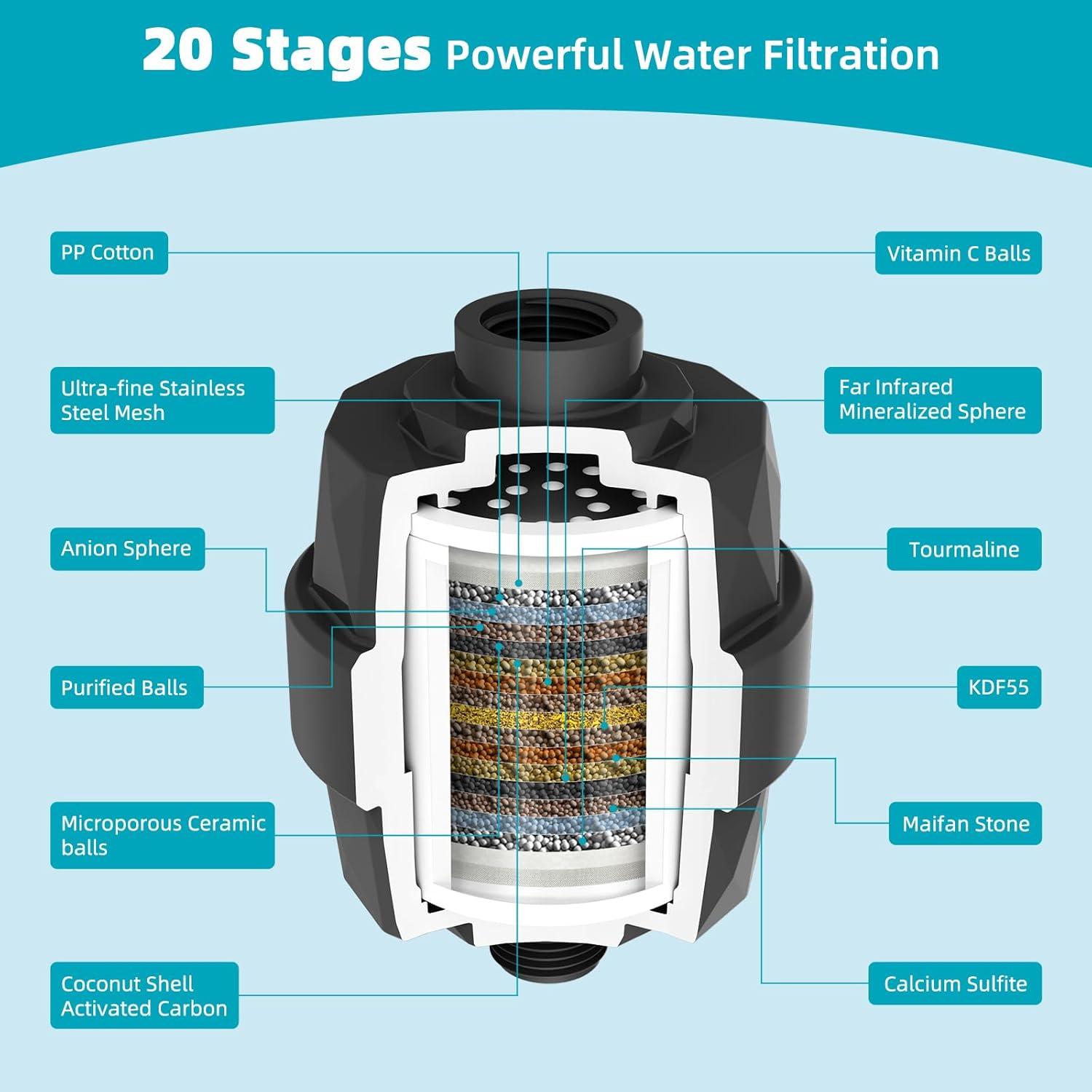 20 Stages Powerful Water Filtration

PP Cotton

Ultra-fine Stainless Steel Mesh

Anion Sphere

Purified Balls

Microporous Ceramic balls

Coconut Shell Activated Carbon

Vitamin C Balls

Far Infrared Mineralized Sphere

Tourmaline

KDF55

Maifan Stone

Calcium Sulfite