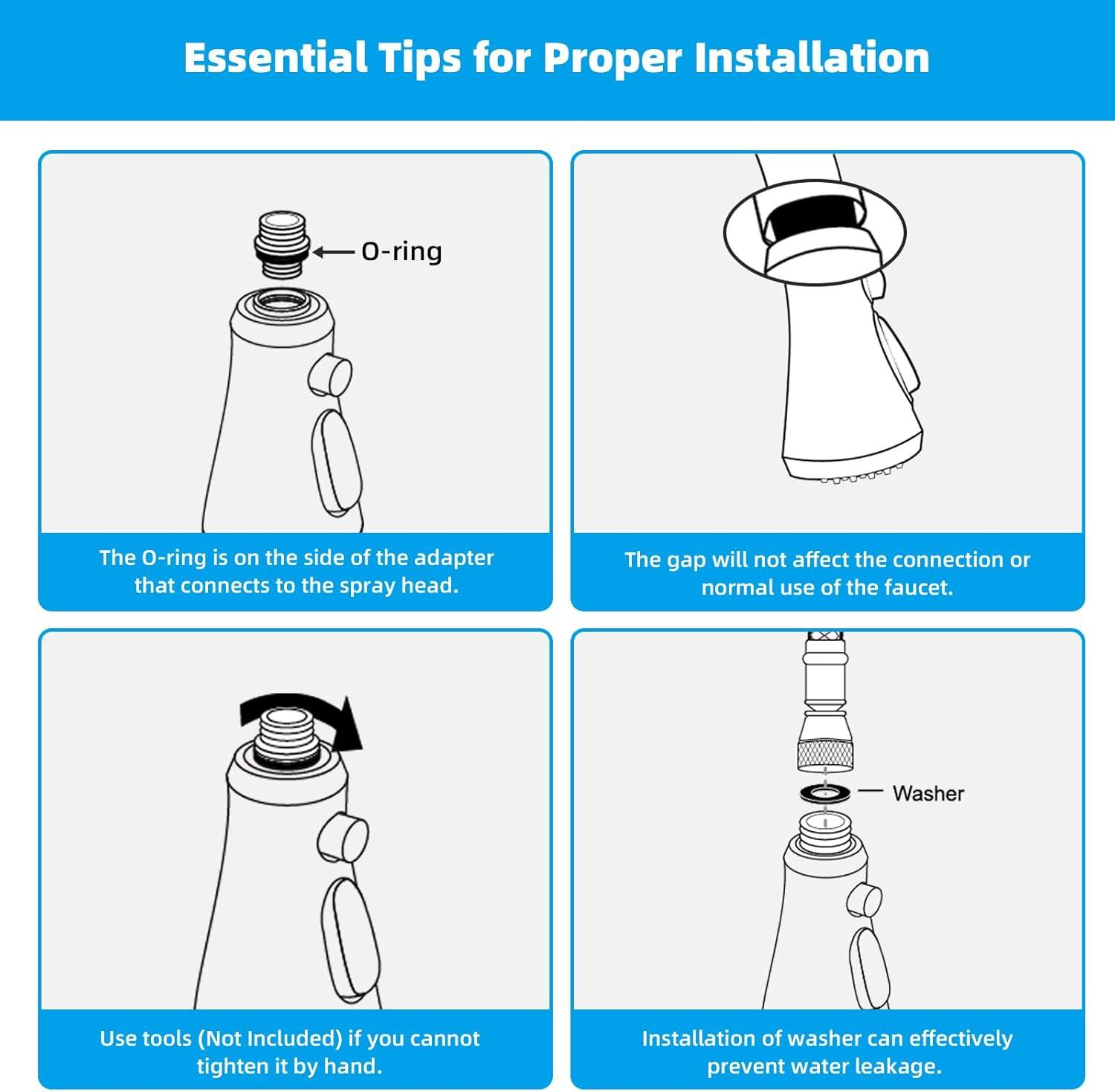 Essential Tips for Proper Installation

O-ring

The O-ring is on the side of the adapter that connects to the spray head.

The gap will not affect the connection or normal use of the faucet.

Use tools (Not Included) if you cannot tighten it by hand.

Washer

Installation of washer can effectively prevent water leakage.