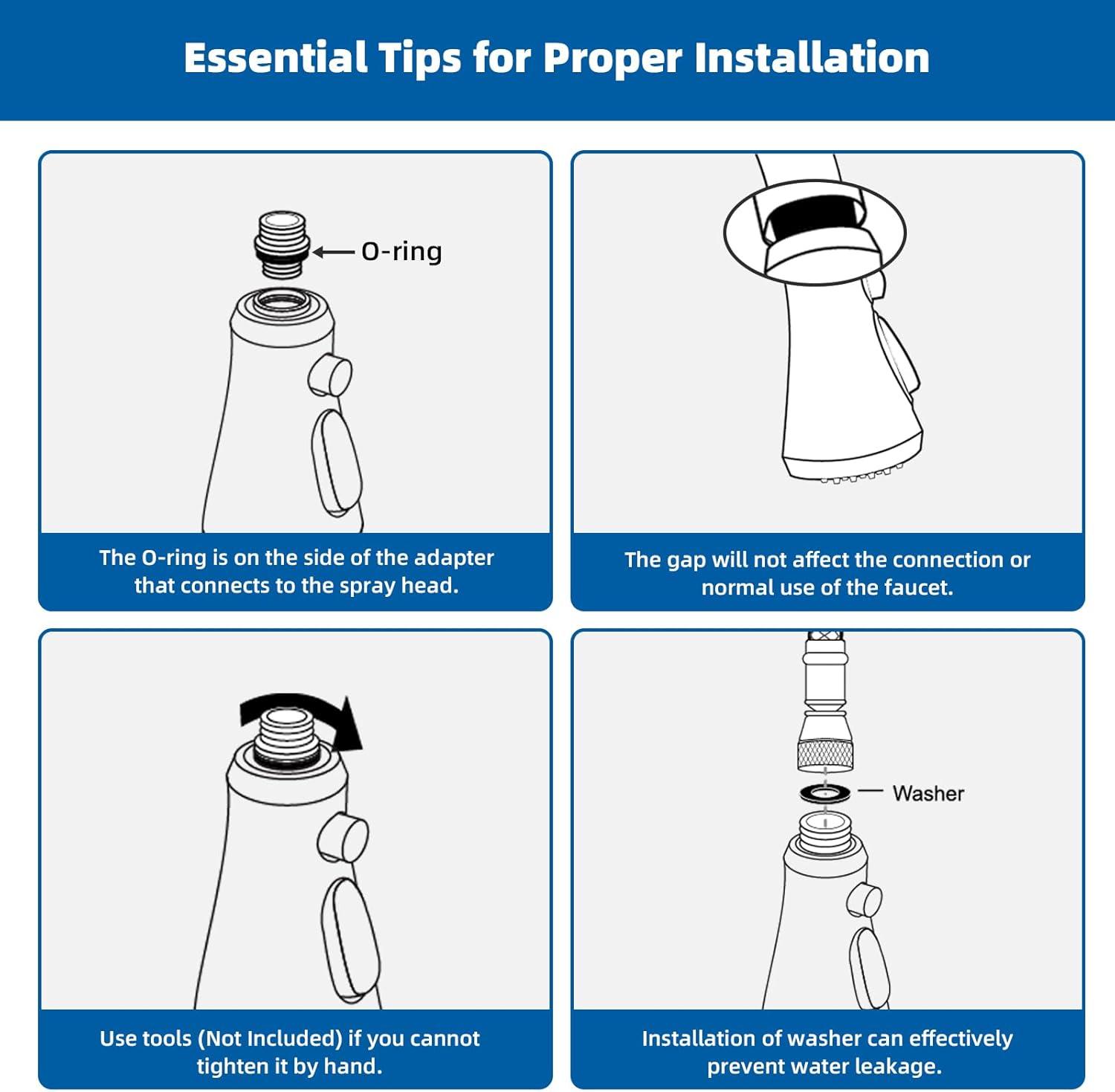 Essential Tips for Proper Installation

O-ring

The O-ring is on the side of the adapter that connects to the spray head.

The gap will not affect the connection or normal use of the faucet.

Use tools (Not Included) if you cannot tighten it by hand.

Washer

Installation of washer can effectively prevent water leakage.