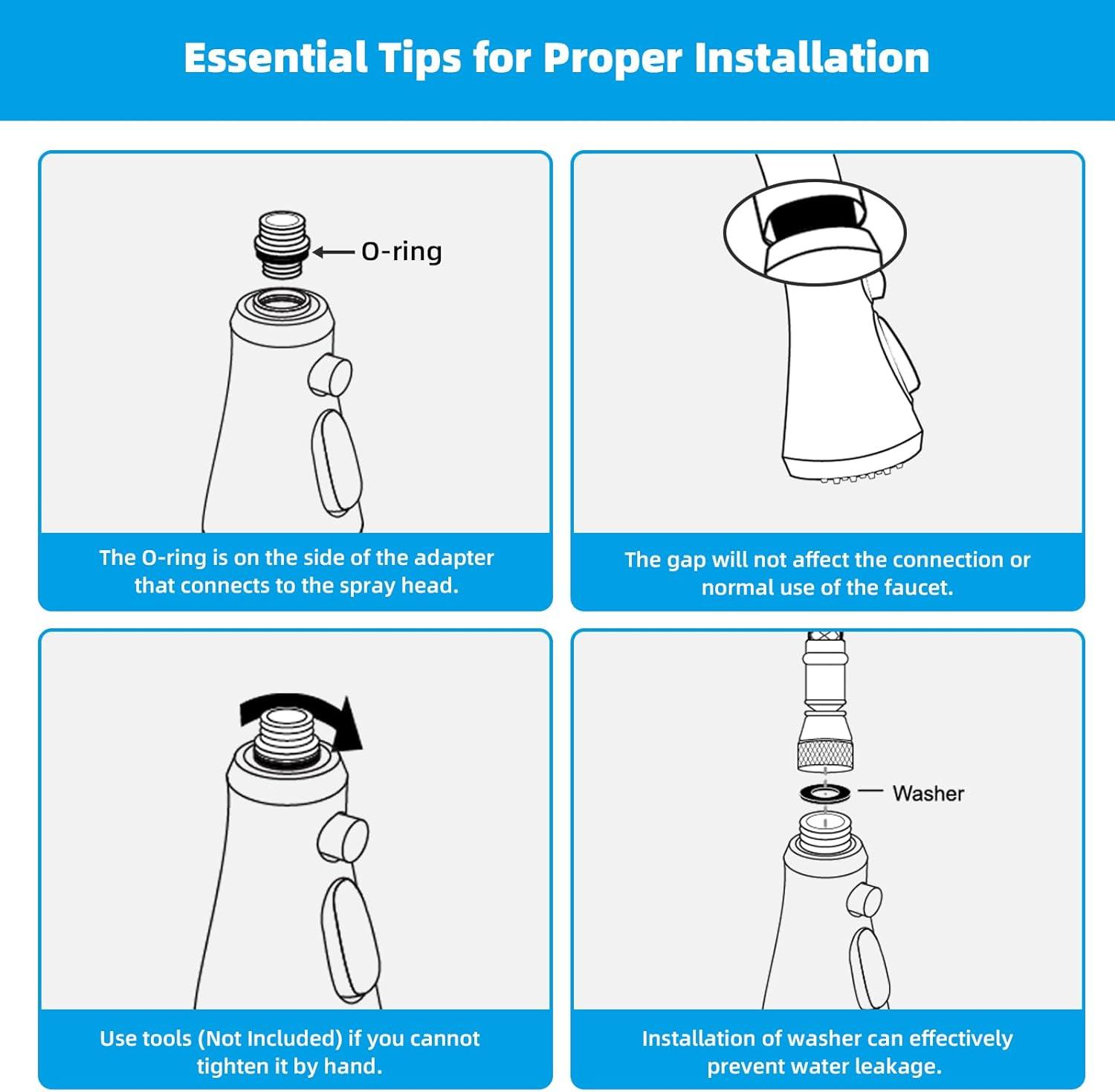 Essential Tips for Proper Installation

O-ring

The O-ring is on the side of the adapter that connects to the spray head.

The gap will not affect the connection or normal use of the faucet.

Use tools (Not Included) if you cannot tighten it by hand.

Washer

Installation of washer can effectively prevent water leakage.