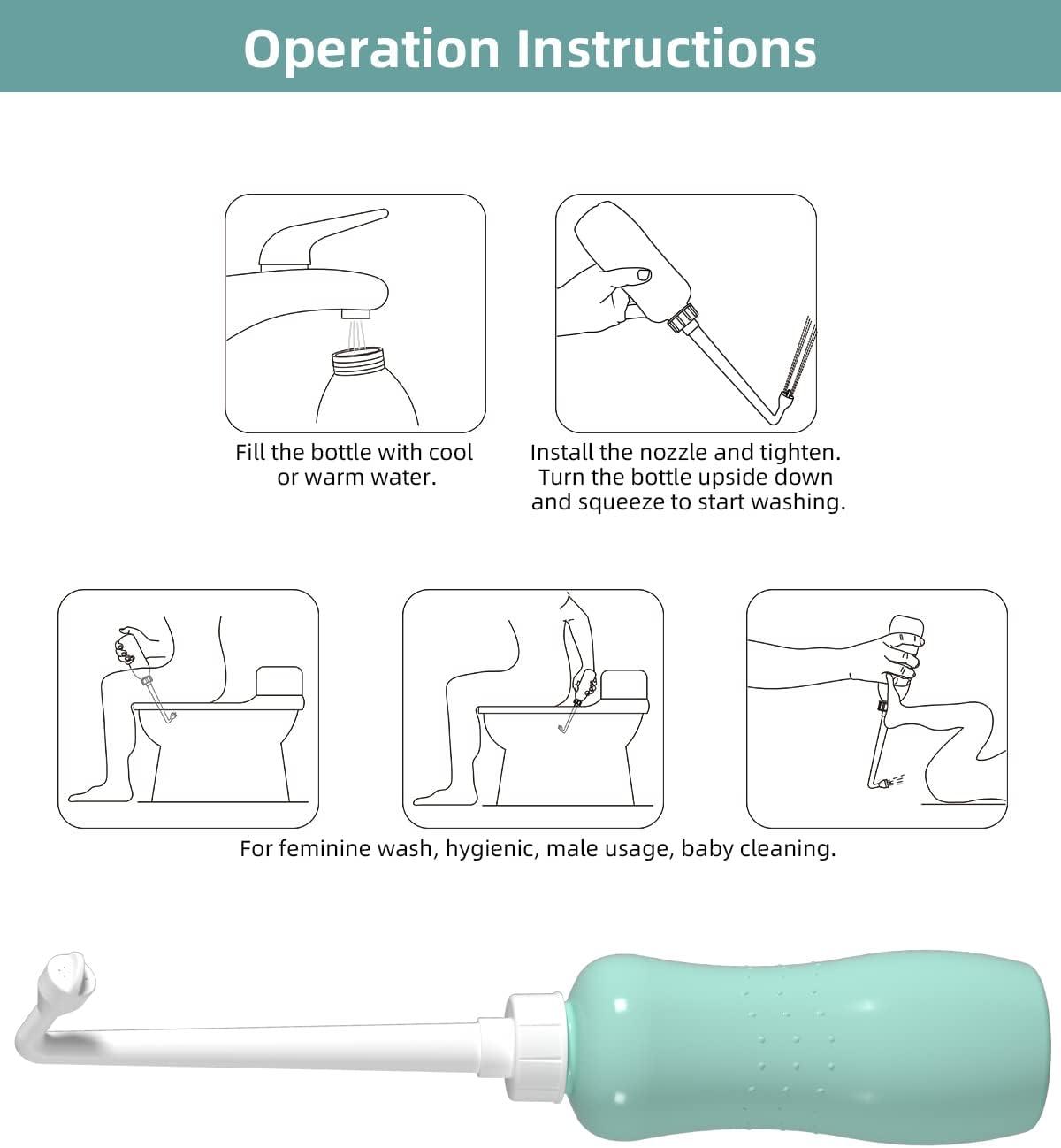 Operation Instructions

Fill the bottle with cool or warm water.

Install the nozzle and tighten. Turn the bottle upside down and squeeze to start washing.

For feminine wash, hygienic, male usage, baby cleaning.