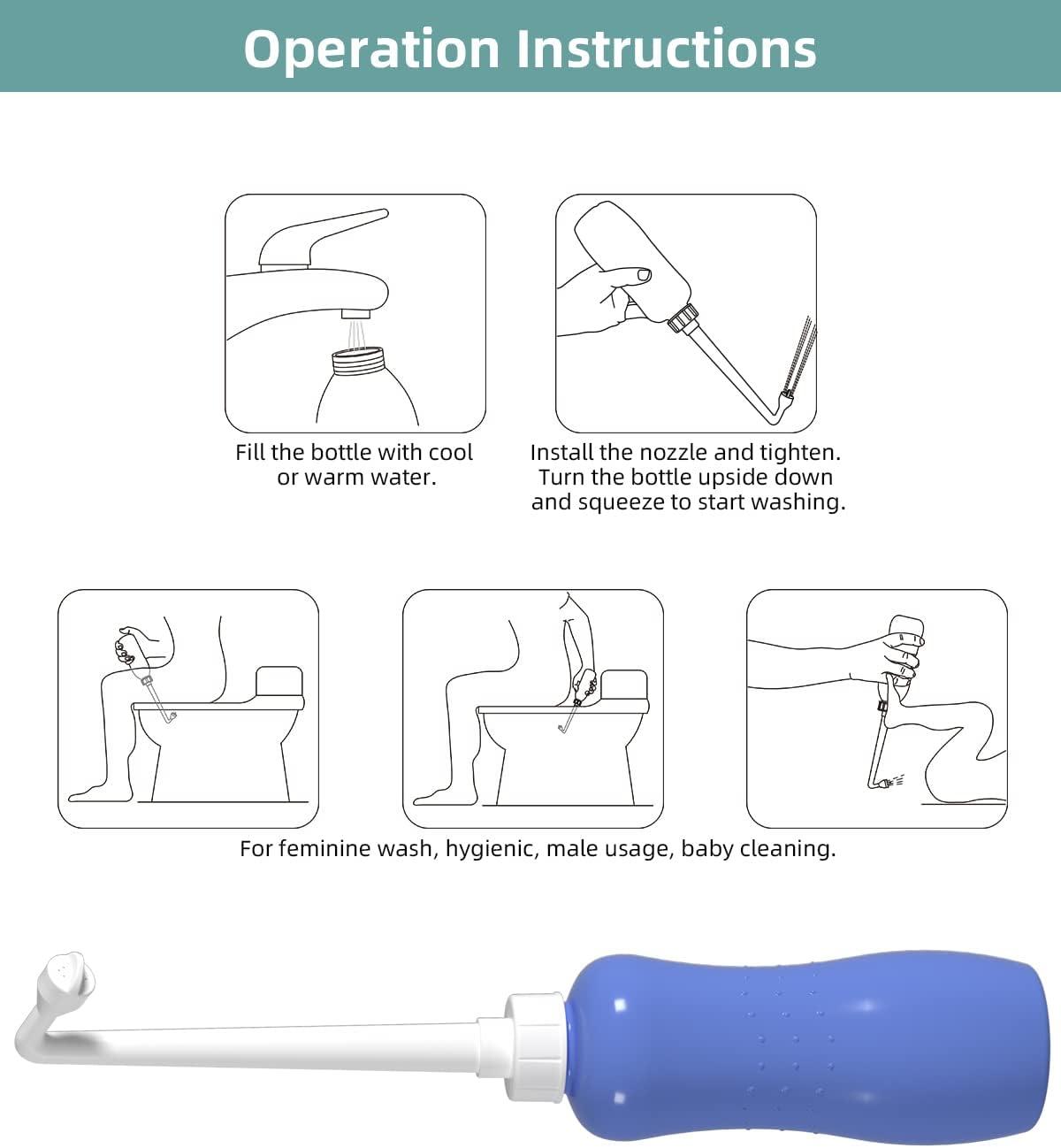 Operation Instructions

Fill the bottle with cool or warm water.

Install the nozzle and tighten. Turn the bottle upside down and squeeze to start washing.

For feminine wash, hygienic, male usage, baby cleaning.