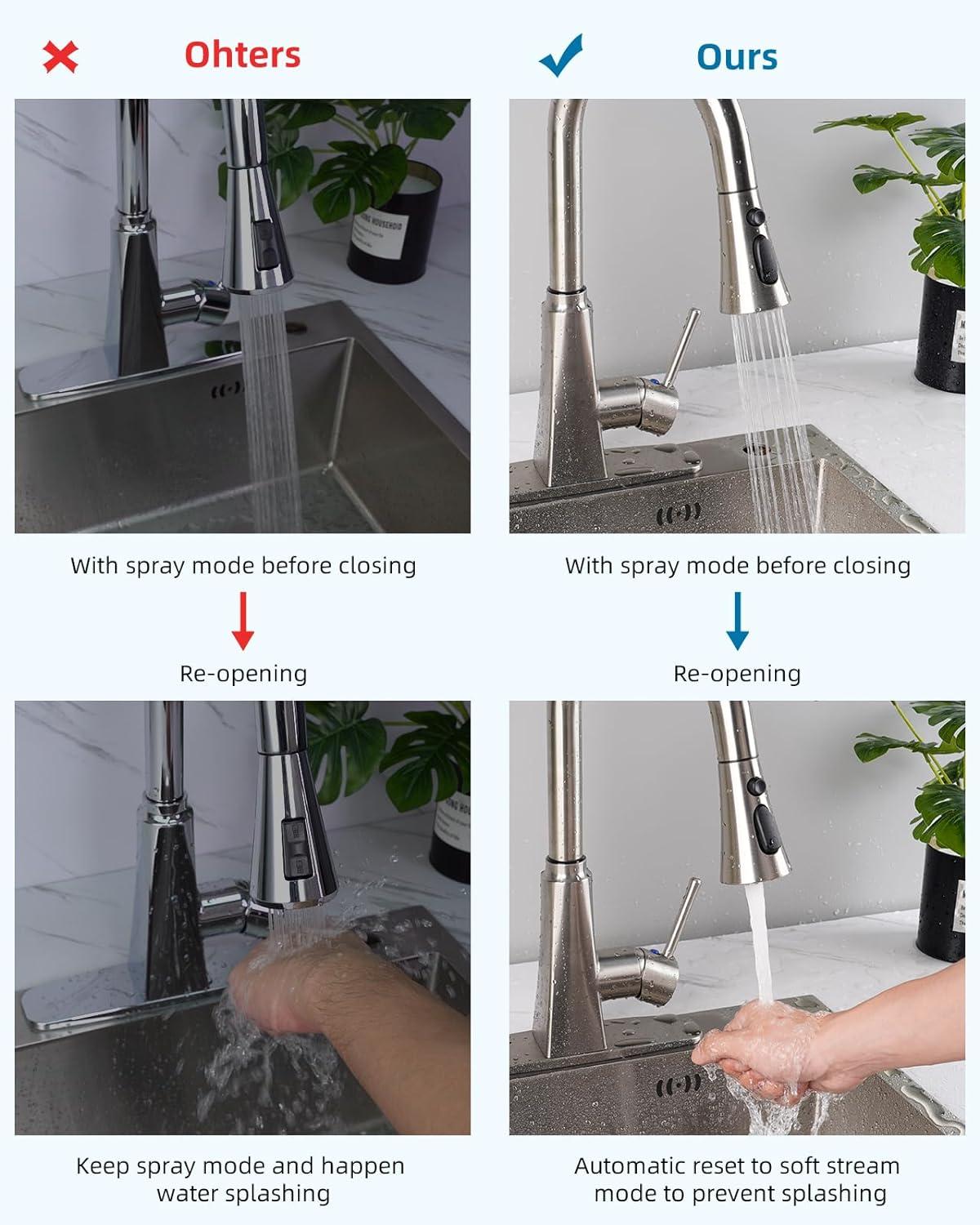 Ohters

With spray mode before closing

Re-opening

Keep spray mode and happen water splashing

Ours

With spray mode before closing

Re-opening

Automatic reset to soft stream mode to prevent splashing