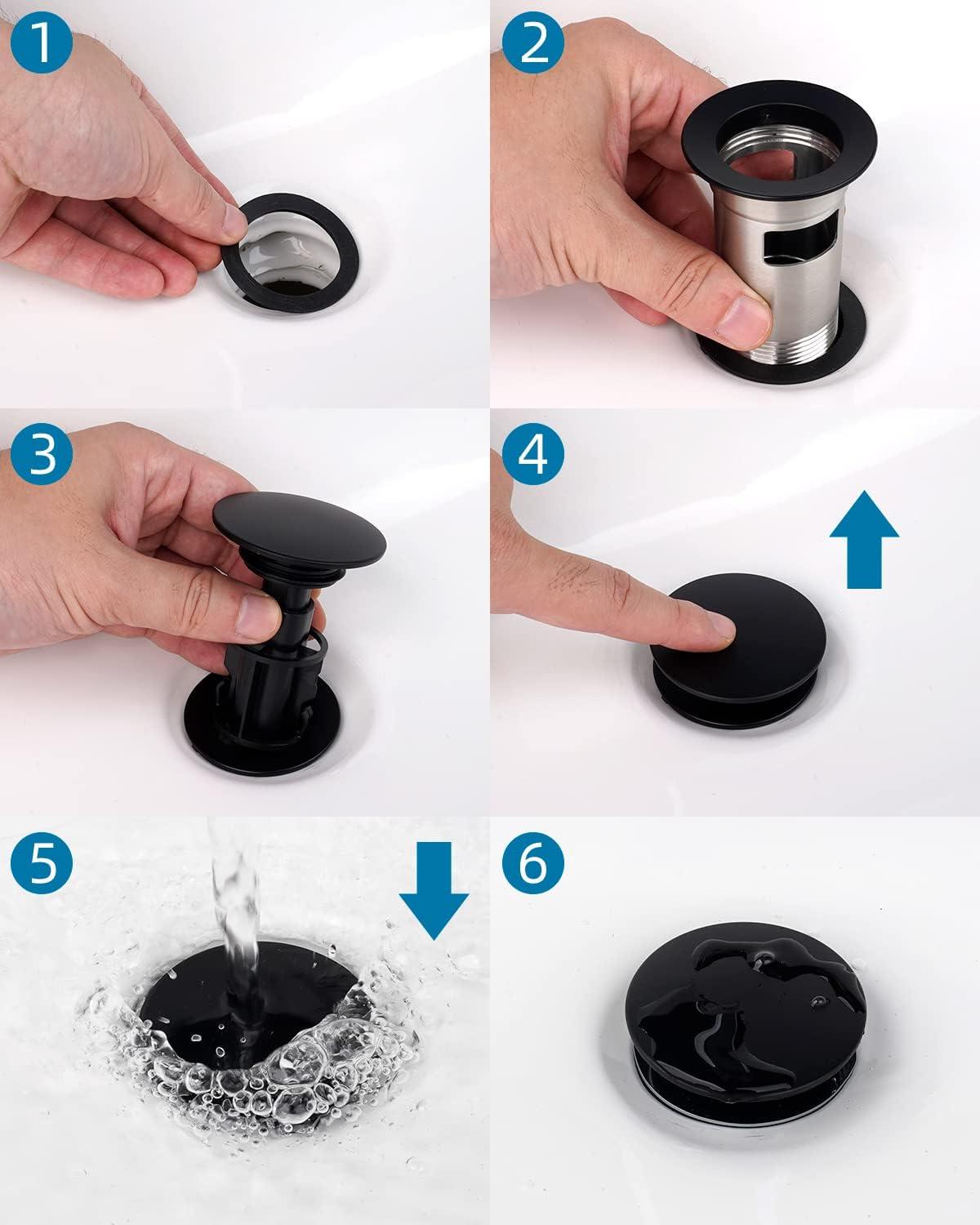 1

2

3

4

5

6