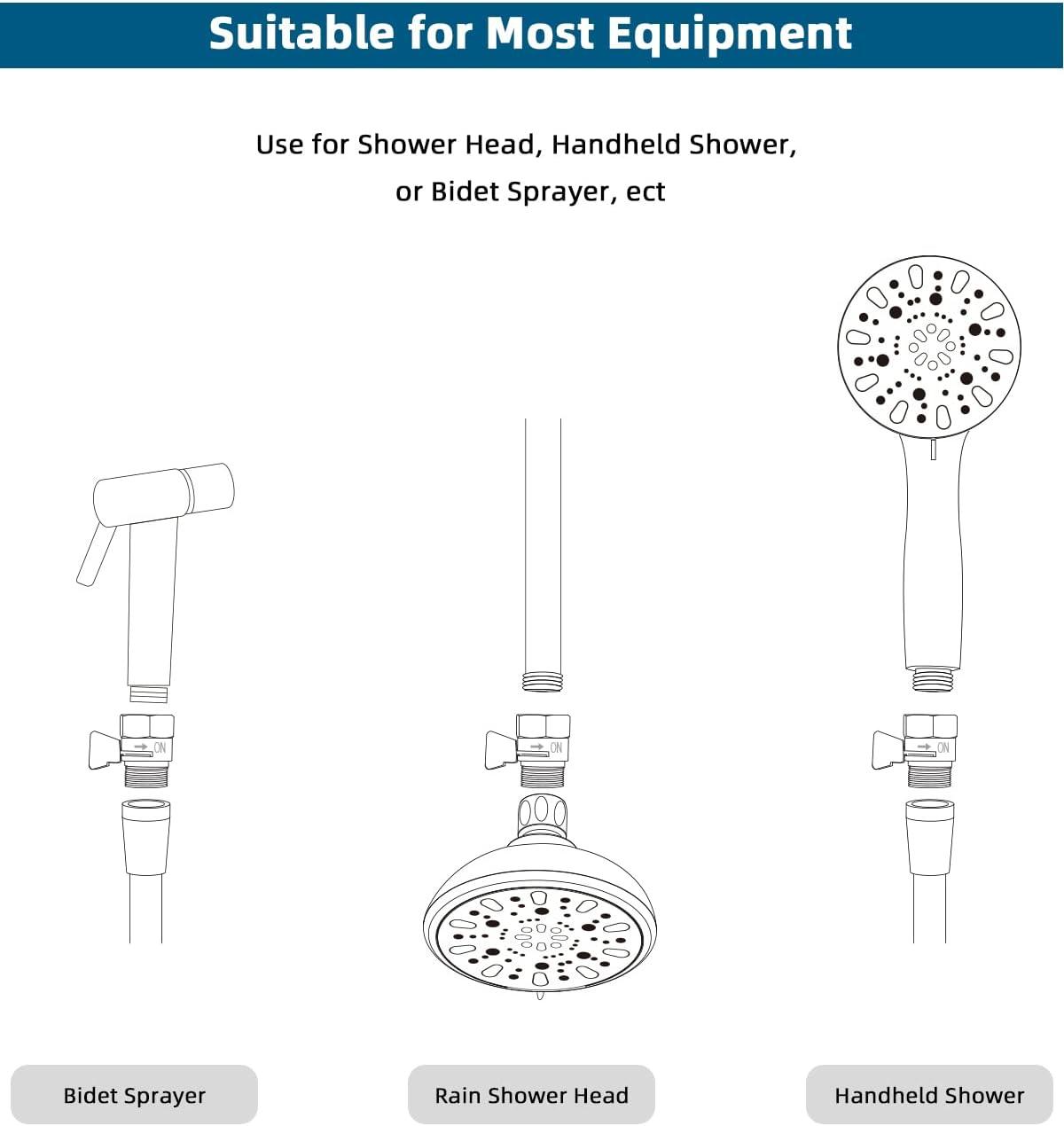 Suitable for Most Equipment

Use for Shower Head, Handheld Shower, or Bidet Sprayer, ect

ON

ON

ON

Bidet Sprayer

Rain Shower Head

Handheld Shower