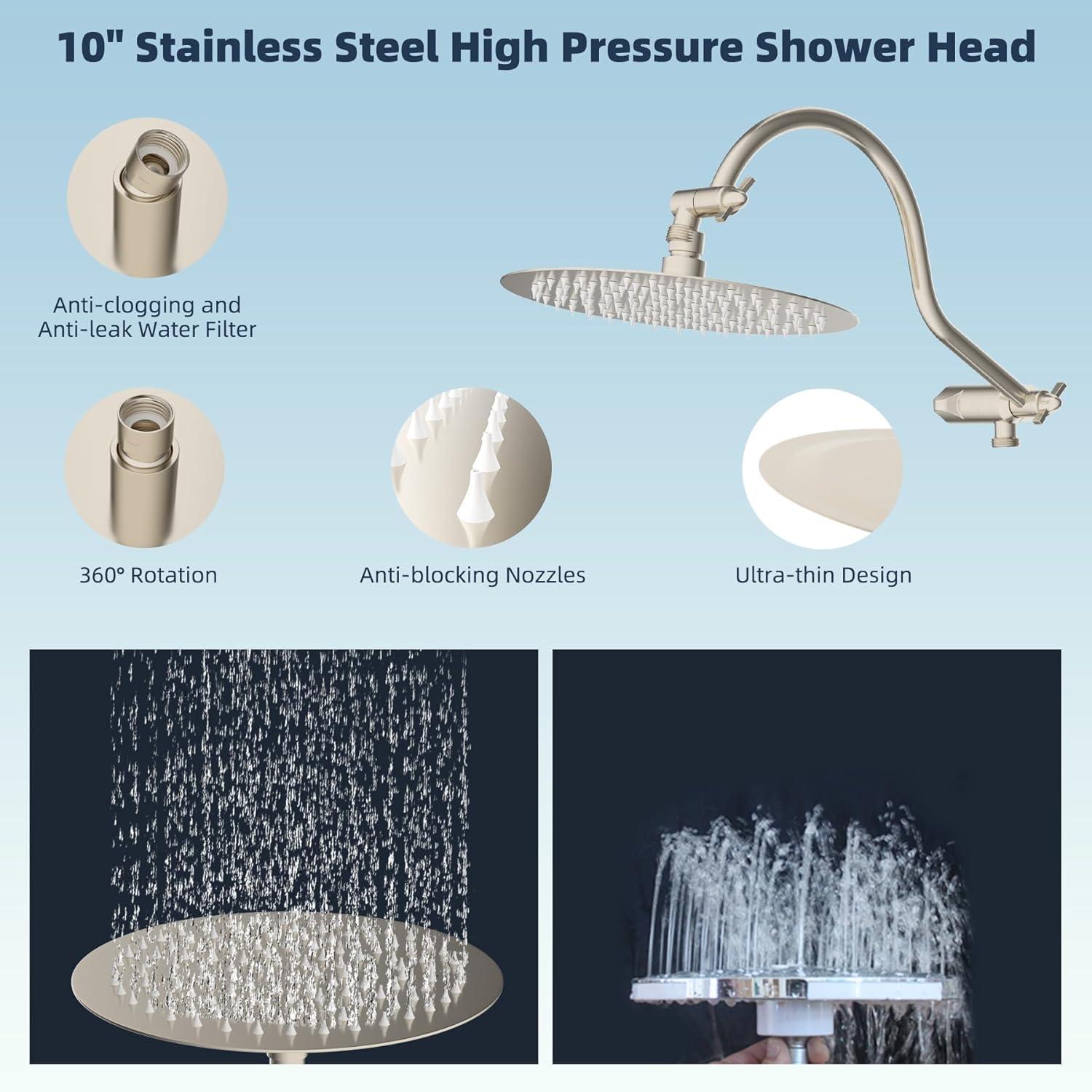 10" Stainless Steel High Pressure Shower Head

Anti-clogging and Anti-leak Water Filter

360° Rotation

Anti-blocking Nozzles

Ultra-thin Design