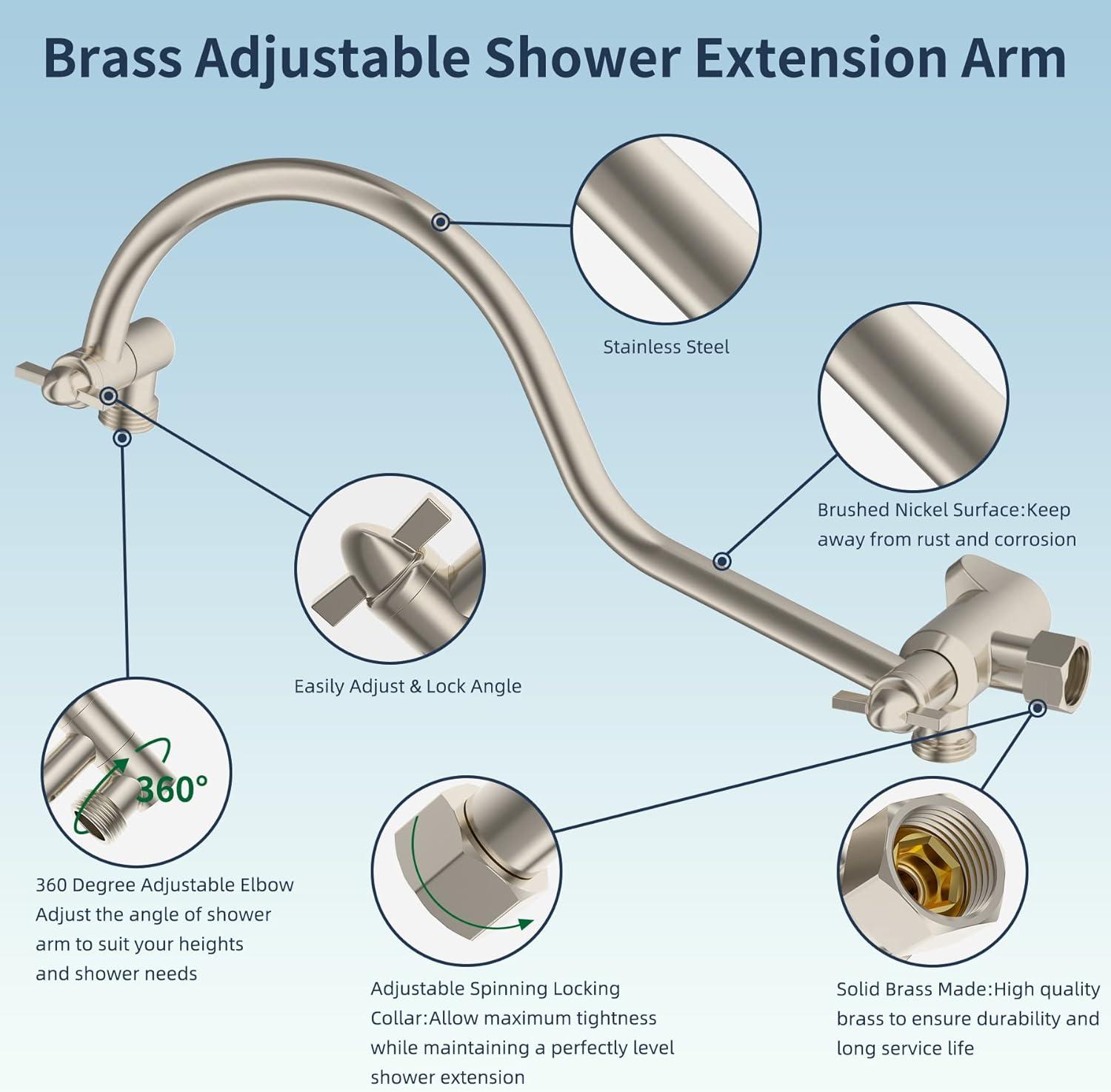 Brass Adjustable Shower Extension Arm

Stainless Steel

Brushed Nickel Surface:Keep away from rust and corrosion

Easily Adjust & Lock Angle

360°

360 Degree Adjustable Elbow Adjust the angle of shower arm to suit your heights and shower needs

Adjustable Spinning Locking Collar:Allow maximum tightness while maintaining a perfectly level shower extension

Solid Brass Made:High quality brass to ensure durability and long service life