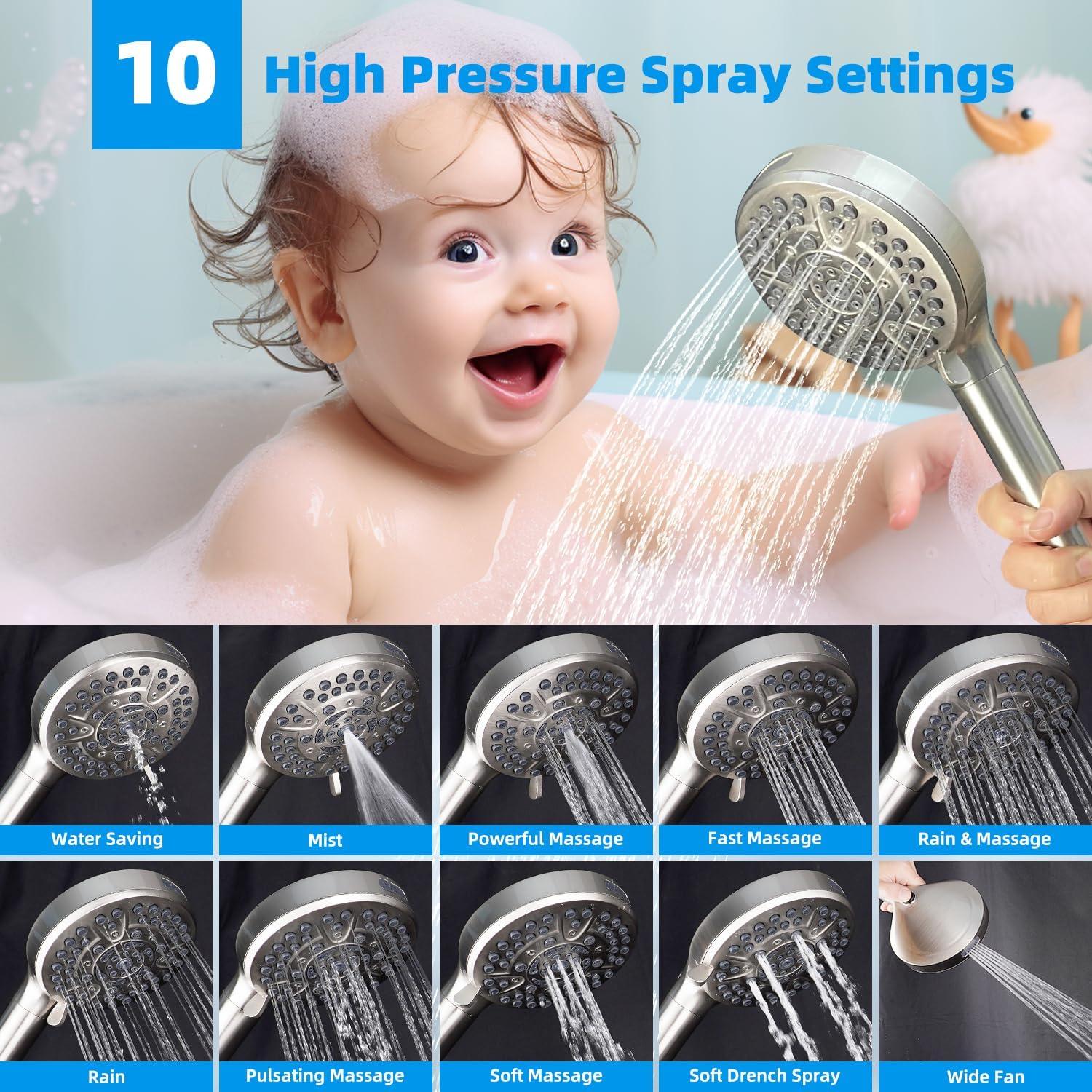 10 High Pressure Spray Settings

Water Saving

Mist

Powerful Massage

Fast Massage

Rain & Massage

Rain

Pulsating Massage

Soft Massage

Soft Drench Spray

Wide Fan