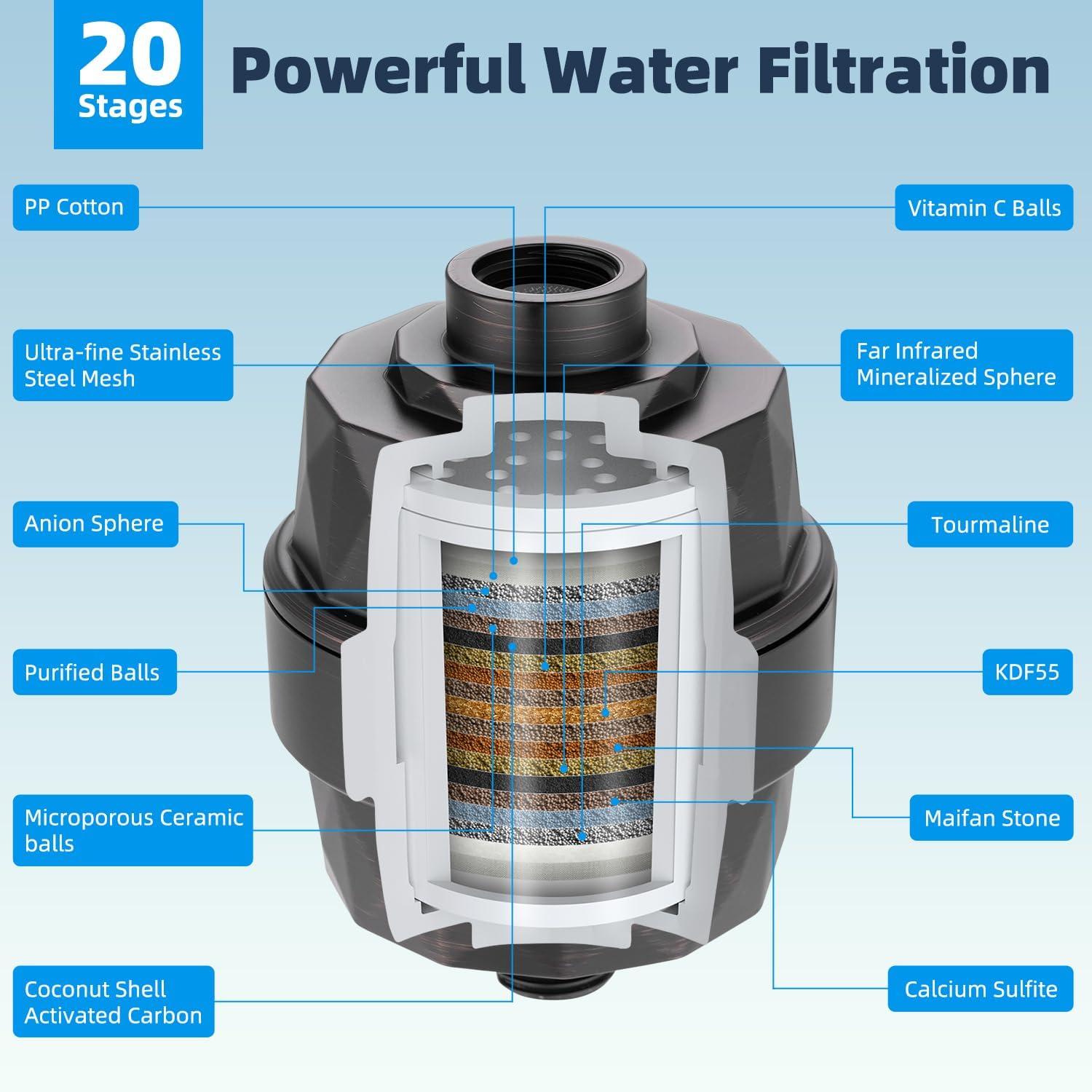 20 Stages

Powerful Water Filtration

PP Cotton

Ultra-fine Stainless Steel Mesh

Anion Sphere

Purified Balls

Microporous Ceramic balls

Coconut Shell Activated Carbon

Vitamin C Balls

Far Infrared Mineralized Sphere

Tourmaline

KDF55

Maifan Stone

Calcium Sulfite