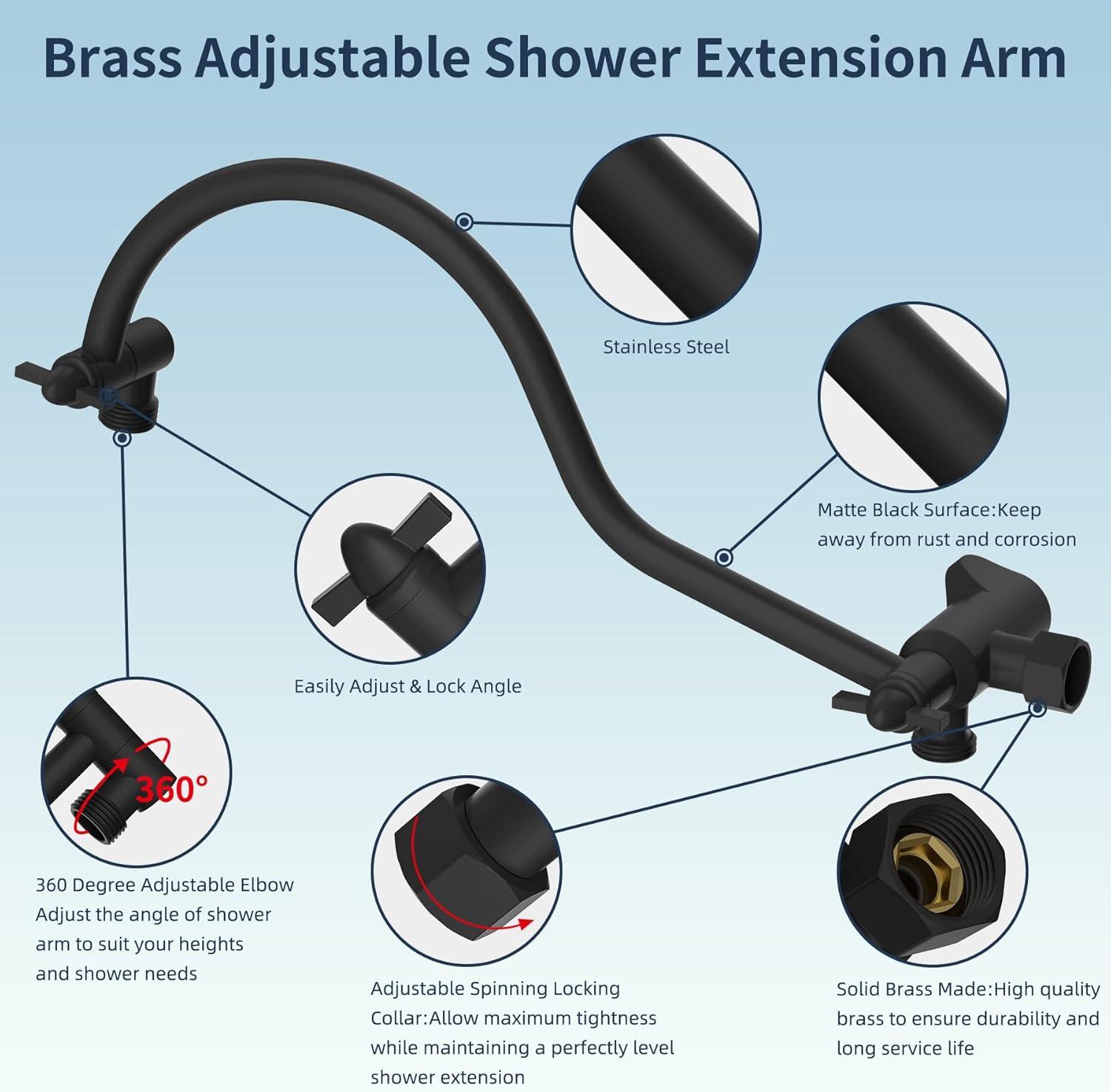 Brass Adjustable Shower Extension Arm

Stainless Steel

Matte Black Surface:Keep away from rust and corrosion

Easily Adjust & Lock Angle

360°

360 Degree Adjustable Elbow Adjust the angle of shower arm to suit your heights and shower needs

Adjustable Spinning Locking Collar:Allow maximum tightness while maintaining a perfectly level shower extension

Solid Brass Made:High quality brass to ensure durability and long service life